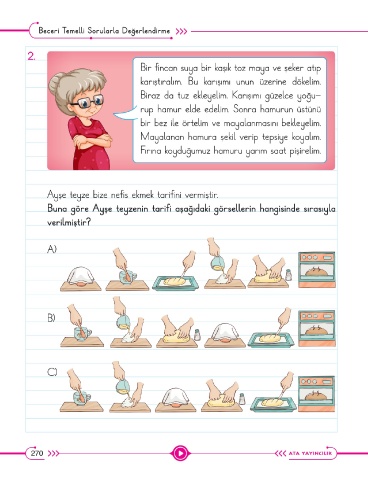 Beceri Temelli Sorularla Değerlendirme

2.

Bir fincan suya bir kaşık toz maya ve şeker atıp karıştıralım. Bu karışımı unun üzerine dökelim. Biraz da tuz ekleyelim. Karışımı güzelce yoğurup hamur elde edelim. Sonra hamurun üstünü bir bez ile örtelim ve mayalanmasını bekleyelim. Mayalanan hamura şekil verip tepsiye koyalım. Fırına koyduğumuz hamuru yarım saat pişirelim.

Ayşe teyze bize nefis ekmek tarifini vermiştir.

Buna göre Ayşe teyzenin tarifi aşağıdaki görsellerin hangisinde sırasıyla verilmiştir?

A)

B)

C)

270

ATA YAYINCILIK