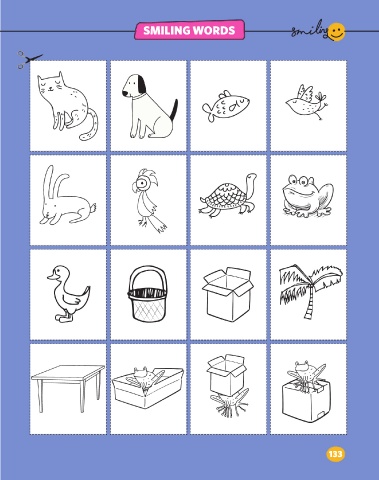 SMILING WORDS

smiling

133